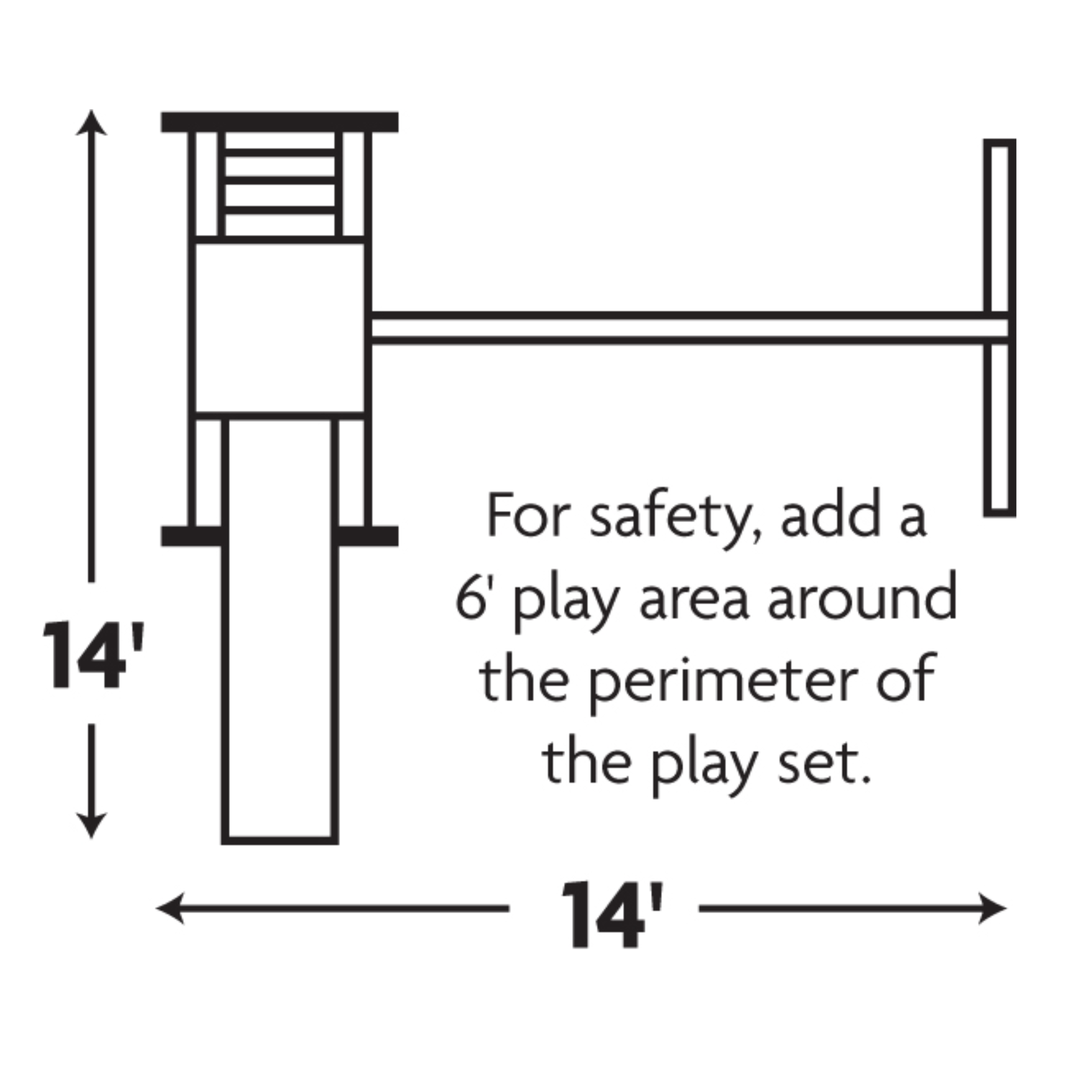 14'

For safety, add a 6' play area around the perimeter of the play set.

14'