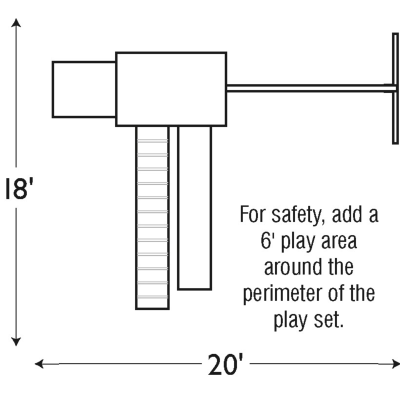 18'

For safety, add a 6' play area around the perimeter of the play set.

20'